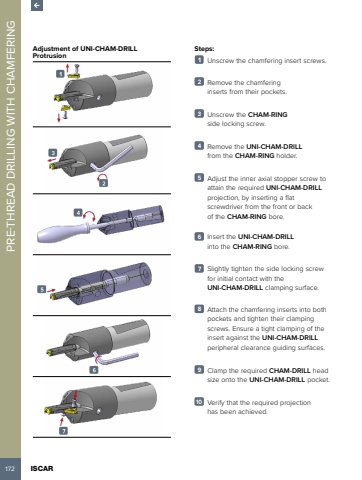 PRE-THREAD DRILLING WITH CHAMFERING

Adjustment of UNI-CHAM-DRILL Protrusion

1

3

2

4

5

6

7

Steps:

1 Unscrew the chamfering insert screws.

2 Remove the chamfering inserts from their pockets.

3 Unscrew the CHAM-RING side locking screw.

4 Remove the UNI-CHAM-DRILL from the CHAM-RING holder.

5 Adjust the inner axial stopper screw to attain the required UNI-CHAM-DRILL projection, by inserting a flat screwdriver from the front or back of the CHAM-RING bore.

6 Insert the UNI-CHAM-DRILL into the CHAM-RING bore.

7 Slightly tighten the side locking screw for initial contact with the UNI-CHAM-DRILL clamping surface.

8 Attach the chamfering inserts into both pockets and tighten their clamping screws. Ensure a tight clamping of the insert against the UNI-CHAM-DRILL peripheral clearance guiding surfaces.

9 Clamp the required CHAM-DRILL head size onto the UNI-CHAM-DRILL pocket.

10 Verify that the required projection has been achieved.

172 ISCAR