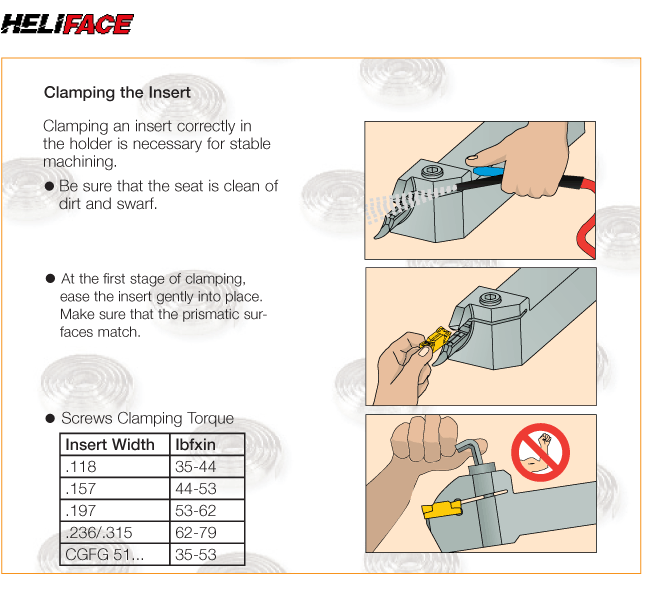 HELIFACE

Clamping the Insert

Clamping an insert correctly in the holder is necessary for stable machining.

● Be sure that the seat is clean of dirt and swarf.

● At the first stage of clamping, ease the insert gently into place. Make sure that the prismatic surfaces match.

● Screws Clamping Torque

| Insert Width | lbfxin |
|---|---|
| .118 | 35-44 |
| .157 | 44-53 |
| .197 | 53-62 |
| .236/.315 | 62-79 |
| CGFG 51... | 35-53 |