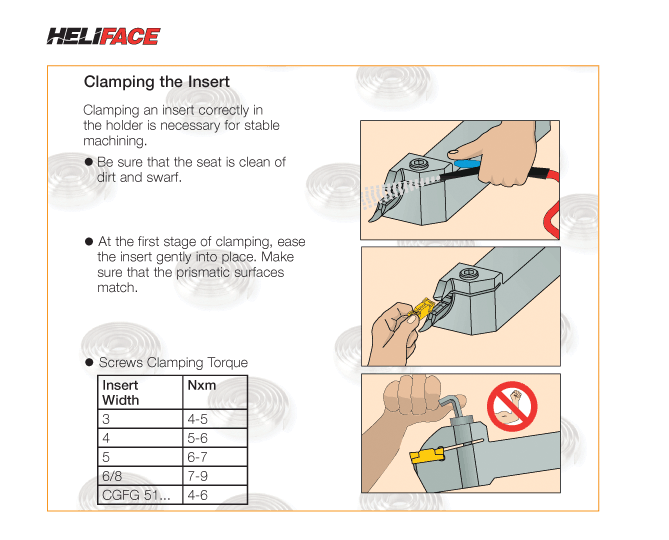 HELIFACE

Clamping the Insert

Clamping an insert correctly in the holder is necessary for stable machining.

● Be sure that the seat is clean of dirt and swarf.

● At the first stage of clamping, ease the insert gently into place. Make sure that the prismatic surfaces match.

● Screws Clamping Torque

| Insert Width | Nxm |
|---|---|
| 3 | 4-5 |
| 4 | 5-6 |
| 5 | 6-7 |
| 6/8 | 7-9 |
| CGFG 51... | 4-6 |