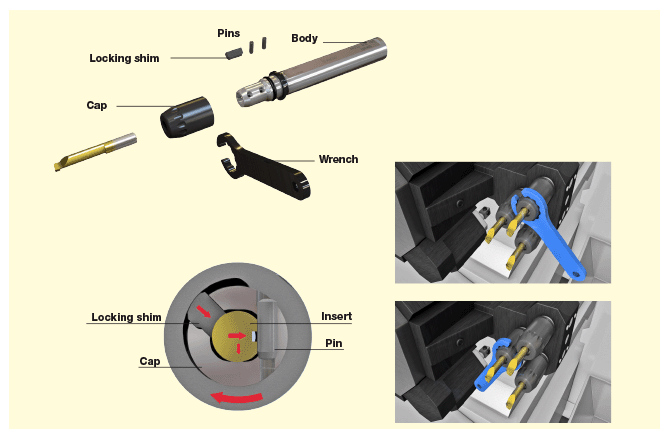 Pins

Body

Locking shim

Cap

Wrench

Locking shim

Insert

Pin

Cap